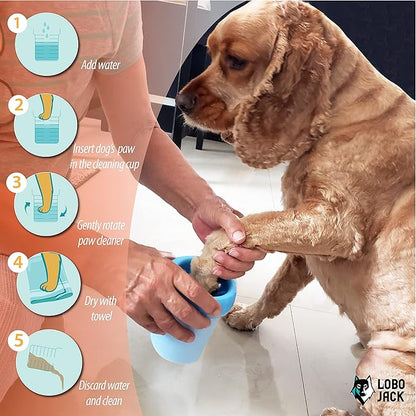 1
Add water

2
Insert dog's paw in the cleaning cup

3
Gently rotate paw cleaner

4
Dry with towel

5
Discard water and clean

LOBO JACK