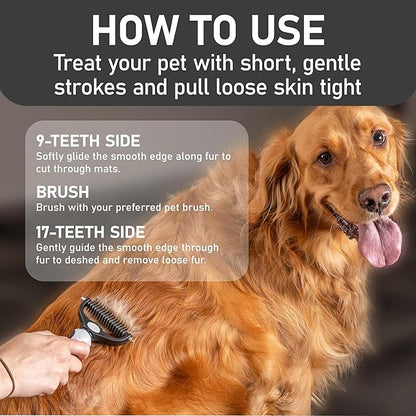 HOW TO USE
Treat your pet with short, gentle strokes and pull loose skin tight

9-TEETH SIDE
Softly glide the smooth edge along fur to cut through mats.

BRUSH
Brush with your preferred pet brush.

17-TEETH SIDE
Gently guide the smooth edge through fur to deshed and remove loose fur.