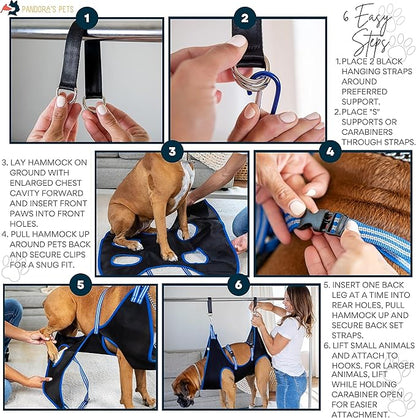 PANDORA'S PETS

1

2

6 Easy Steps

1. PLACE 2 BLACK HANGING STRAPS AROUND PREFERRED SUPPORT.
2. PLACE "S" SUPPORTS OR CARABINERS THROUGH STRAPS.

3

4

3. LAY HAMMOCK ON GROUND WITH ENLARGED CHEST CAVITY FORWARD AND INSERT FRONT PAWS INTO FRONT HOLES.
4. PULL HAMMOCK UP AROUND PETS BACK AND SECURE CLIPS FOR A SNUG FIT.

5

6

5. INSERT ONE BACK LEG AT A TIME INTO REAR HOLES, PULL HAMMOCK UP AND SECURE BACK SET STRAPS.
6. LIFT SMALL ANIMALS AND ATTACH TO HOOKS. FOR LARGER ANIMALS, LIFT WHILE HOLDING CARABINER OPEN FOR EASIER ATTACHMENT.