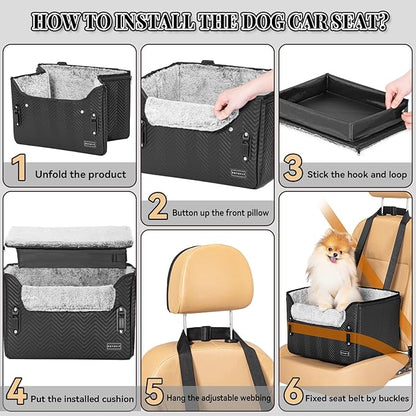 HOW TO INSTALL THE DOG CAR SEAT?

1 Unfold the product

2 Button up the front pillow

3 Stick the hook and loop

4 Put the installed cushion

5 Hang the adjustable webbing

6 Fixed seat belt by buckles