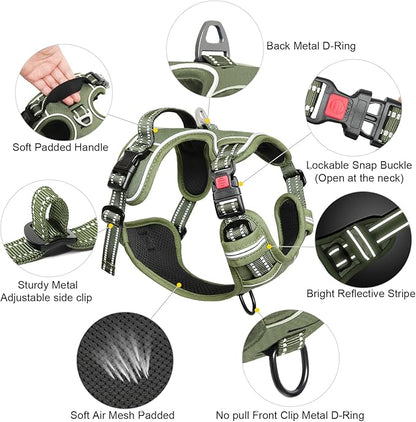 Back Metal D-Ring

Soft Padded Handle

Lockable Snap Buckle
(Open at the neck)

Sturdy Metal
Adjustable side clip

Bright Reflective Stripe

Soft Air Mesh Padded

No pull Front Clip Metal D-Ring