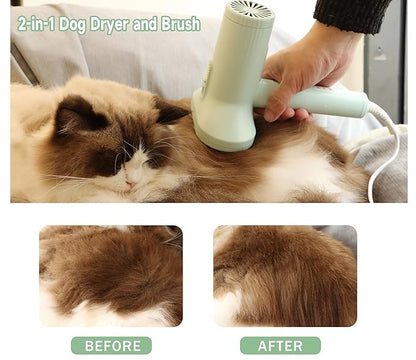 2-in-1 Dog Dryer and Brush

BEFORE

AFTER