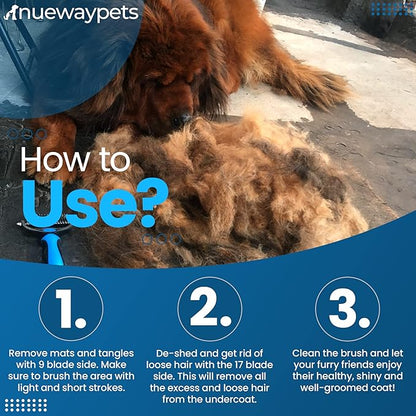 nuewaypets

How to Use?

1.

Remove mats and tangles with 9 blade side. Make sure to brush the area with light and short strokes.

2.

De-shed and get rid of loose hair with the 17 blade side. This will remove all the excess and loose hair from the undercoat.

3.

Clean the brush and let your furry friends enjoy their healthy, shiny and well-groomed coat!