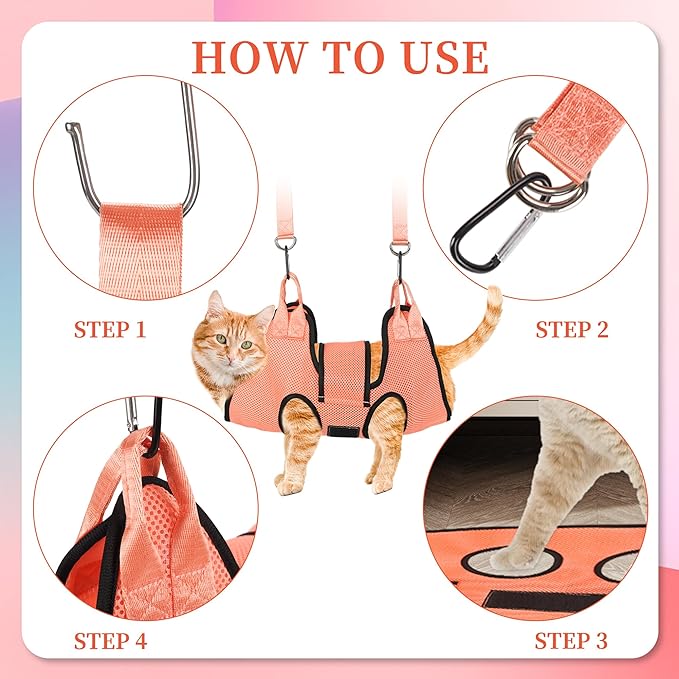 HOW TO USE

STEP 1

STEP 2

STEP 4

STEP 3