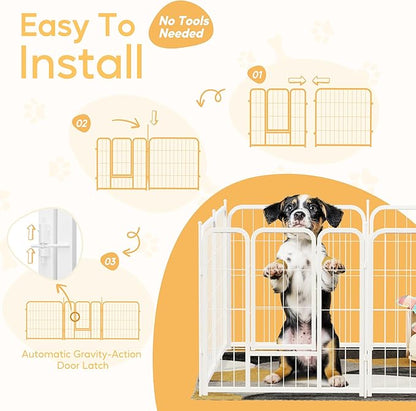 Easy To Install

No Tools Needed

01

02

03

Automatic Gravity-Action Door Latch