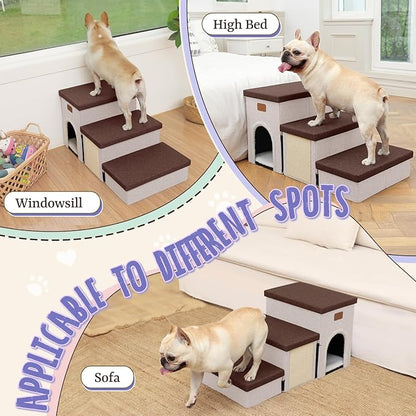 High Bed

Windowsill

APPLICABLE TO DIFFERENT SPOTS

Sofa