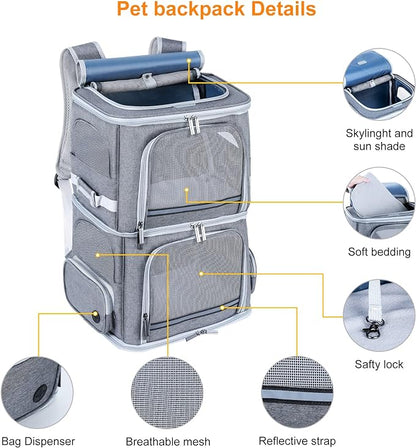 Pet backpack Details

Skylinght and sun shade

Soft bedding

Safty lock

Bag Dispenser

Breathable mesh

Reflective strap