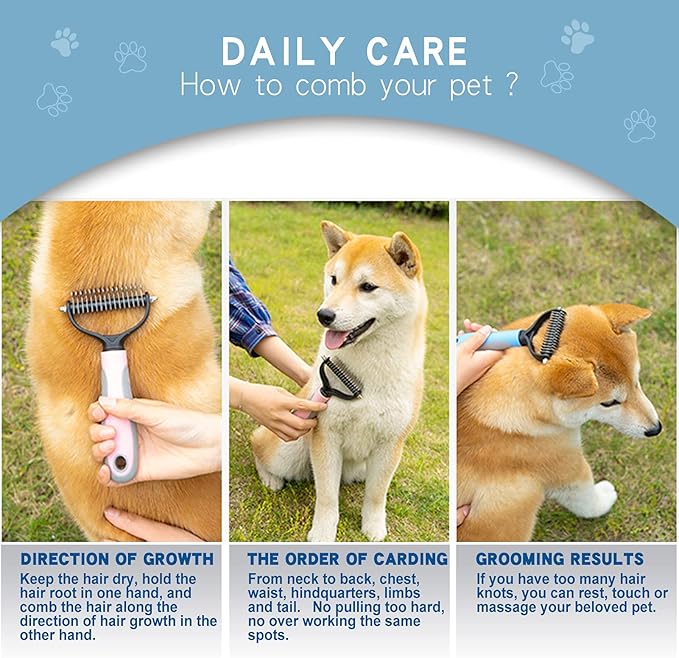 DAILY CARE
How to comb your pet ?

DIRECTION OF GROWTH
Keep the hair dry, hold the hair root in one hand, and comb the hair along the direction of hair growth in the other hand.

THE ORDER OF CARDING
From neck to back, chest, waist, hindquarters, limbs and tail. No pulling too hard, no over working the same spots.

GROOMING RESULTS
If you have too many hair knots, you can rest, touch or massage your beloved pet.