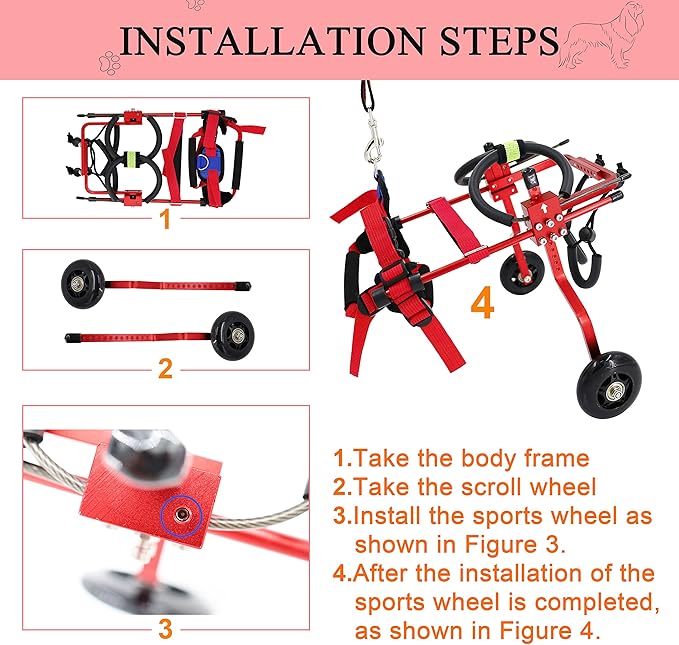 INSTALLATION STEPS

1

2

3

4

1.Take the body frame
2.Take the scroll wheel
3.Install the sports wheel as shown in Figure 3.
4.After the installation of the sports wheel is completed, as shown in Figure 4.