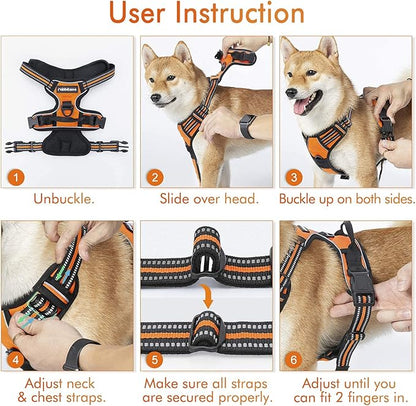 User Instruction

rabbitgoo

1

Unbuckle.

2

Slide over head.

3

Buckle up on both sides.

4

Adjust neck & chest straps.

5

Make sure all straps are secured properly.

6

Adjust until you can fit 2 fingers in.