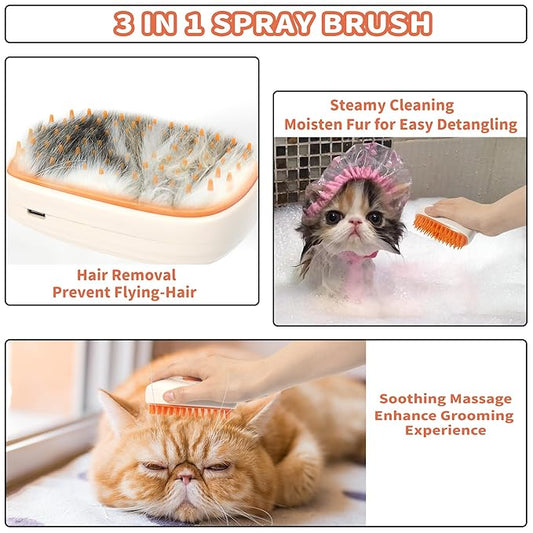 3 IN 1 SPRAY BRUSH

Hair Removal
Prevent Flying-Hair

Steamy Cleaning
Moisten Fur for Easy Detangling

Soothing Massage
Enhance Grooming
Experience