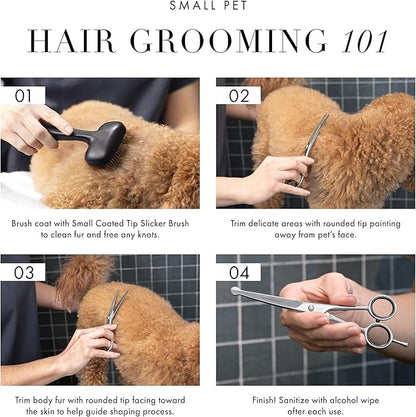 SMALL PET

HAIR GROOMING 101

01

Brush coat with Small Coated Tip Slicker Brush to clean fur and free any knots.

02

Trim delicate areas with rounded tip pointing away from pet's face.

03

Trim body fur with rounded tip facing toward the skin to help guide shaping process.

04

Finish! Sanitize with alcohol wipe after each use.