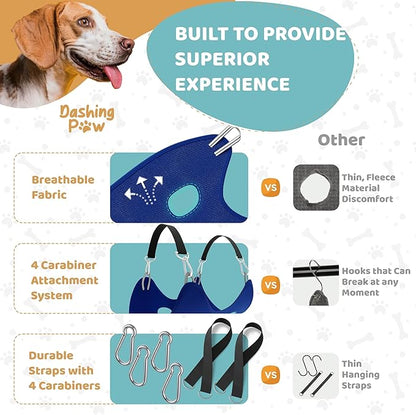 BUILT TO PROVIDE SUPERIOR EXPERIENCE

Dashing Paw

Other

Breathable Fabric

VS

Thin, Fleece Material Discomfort

4 Carabiner Attachment System

VS

Hooks that Can Break at any Moment

Durable Straps with 4 Carabiners

VS

Thin Hanging Straps