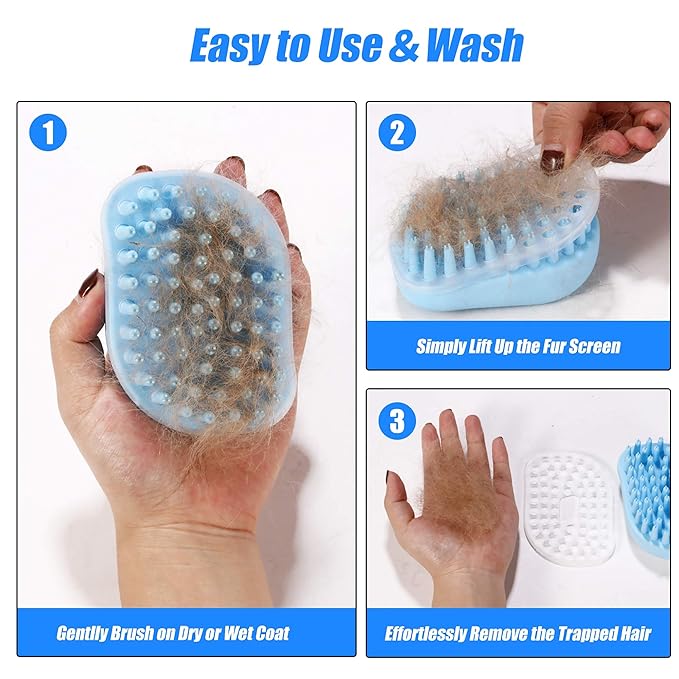 Easy to Use & Wash

1

Gently Brush on Dry or Wet Coat

2

Simply Lift Up the Fur Screen

3

Effortlessly Remove the Trapped Hair