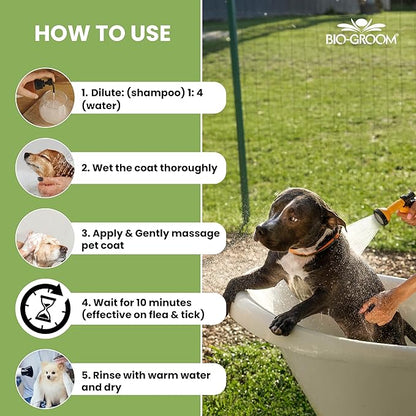 HOW TO USE

BIO-GROOM®

1. Dilute: (shampoo) 1: 4 (water)

2. Wet the coat thoroughly

3. Apply & Gently massage pet coat

4. Wait for 10 minutes (effective on flea & tick)

5. Rinse with warm water and dry