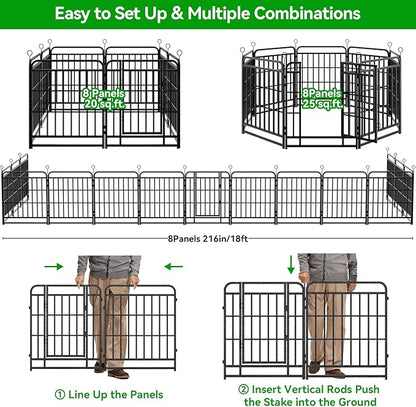 Easy to Set Up & Multiple Combinations

8 Panels
20 sq.ft.

8Panels
25 sq.ft.

8Panels 216in/18ft

① Line Up the Panels

② Insert Vertical Rods Push the Stake into the Ground