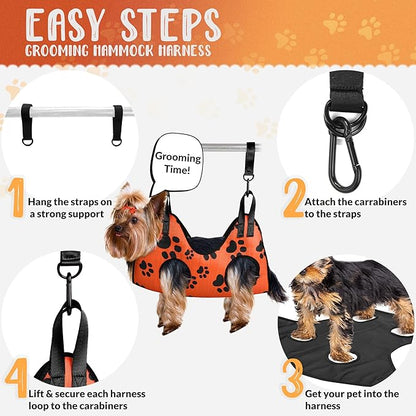 EASY STEPS
GROOMING HAMMOCK HARNESS

Grooming Time!

1 Hang the straps on a strong support

2 Attach the carrabiners to the straps

4 Lift & secure each harness loop to the carabiners

3 Get your pet into the harness