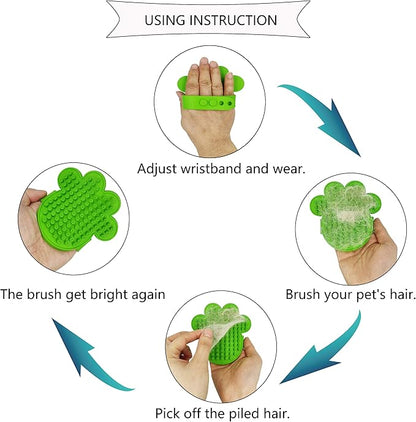 USING INSTRUCTION

Adjust wristband and wear.

Brush your pet's hair.

Pick off the piled hair.

The brush get bright again