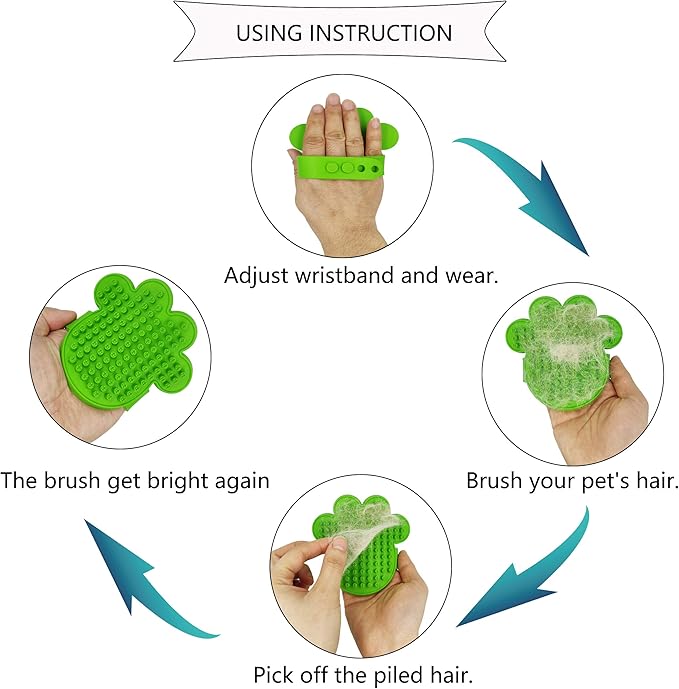 USING INSTRUCTION

Adjust wristband and wear.

Brush your pet's hair.

Pick off the piled hair.

The brush get bright again