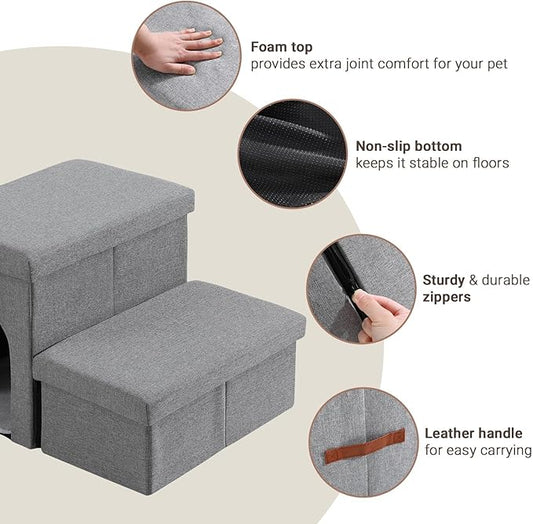 Foam top
provides extra joint comfort for your pet

Non-slip bottom
keeps it stable on floors

Sturdy & durable
zippers

Leather handle
for easy carrying