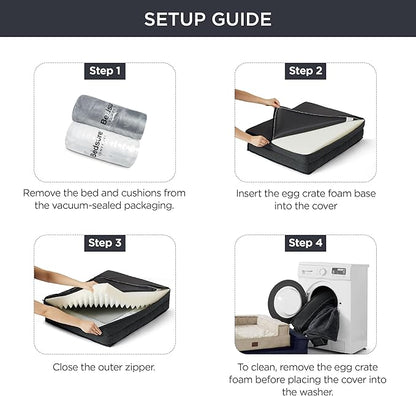 SETUP GUIDE

Step 1

Bedsure

Bedsure

Remove the bed and cushions from the vacuum-sealed packaging.

Step 2

Insert the egg crate foam base into the cover

Step 3

Close the outer zipper.

Step 4

To clean, remove the egg crate foam before placing the cover into the washer.