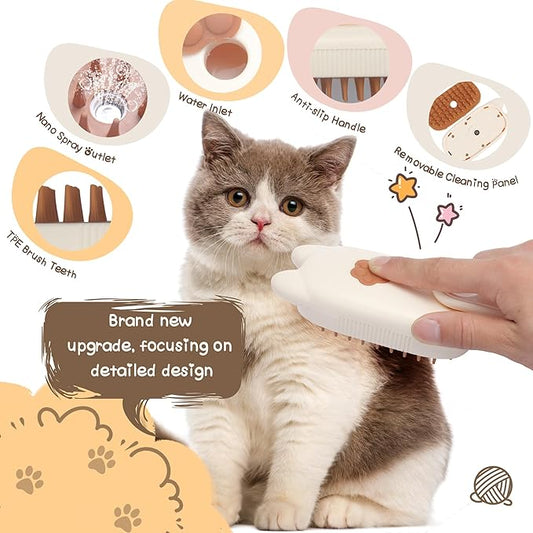 Nano Spray Outlet

Water Inlet

Anti-slip Handle

Removable Cleaning Panel

TPE Brush Teeth

Brand new upgrade, focusing on detailed design