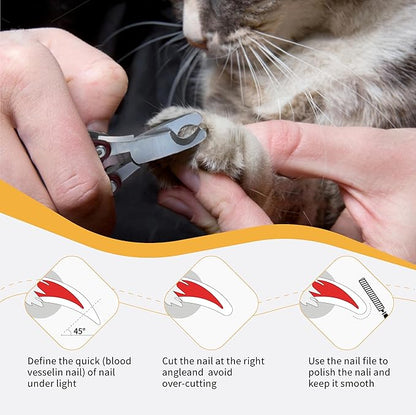 45°

Define the quick (blood vesselin nail) of nail under light

Cut the nail at the right angleand avoid over-cutting

Use the nail file to polish the nali and keep it smooth