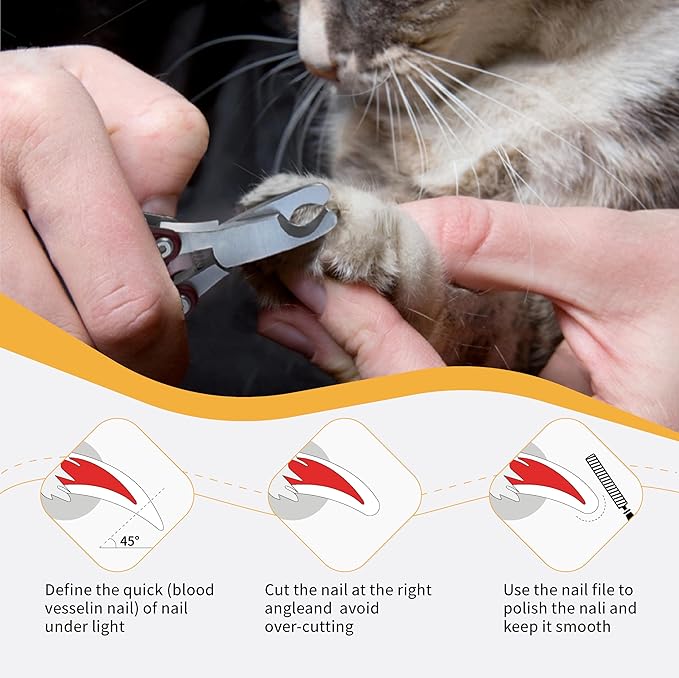 45°

Define the quick (blood vesselin nail) of nail under light

Cut the nail at the right angleand avoid over-cutting

Use the nail file to polish the nali and keep it smooth