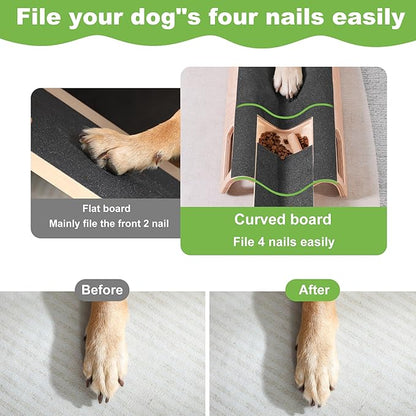 File your dog"s four nails easily

Flat board
Mainly file the front 2 nail

Curved board
File 4 nails easily

Before

After