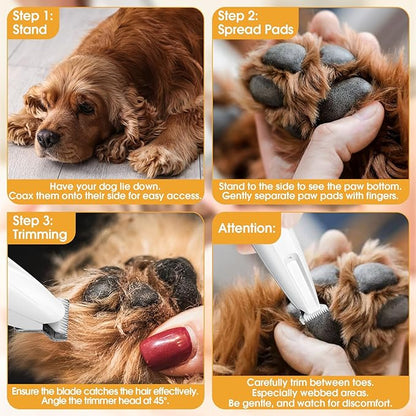 Step 1:
Stand

Have your dog lie down.
Coax them onto their side for easy access.

Step 2:
Spread Pads

Stand to the side to see the paw bottom.
Gently separate paw pads with fingers.

Step 3:
Trimming

Ensure the blade catches the hair effectively.
Angle the trimmer head at 45°.

Attention:

Carefully trim between toes.
Especially webbed areas.
Be gentle, and watch for discomfort.