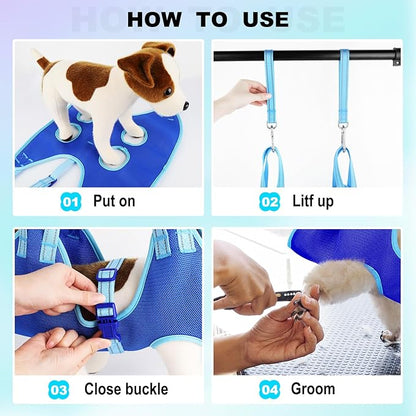 HOW TO USE

01 Put on

02 Litf up

03 Close buckle

04 Groom