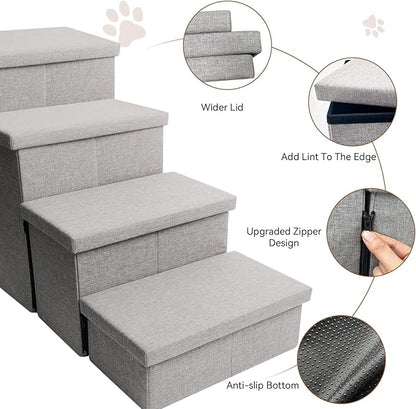 Wider Lid

Add Lint To The Edge

Upgraded Zipper Design

Anti-slip Bottom