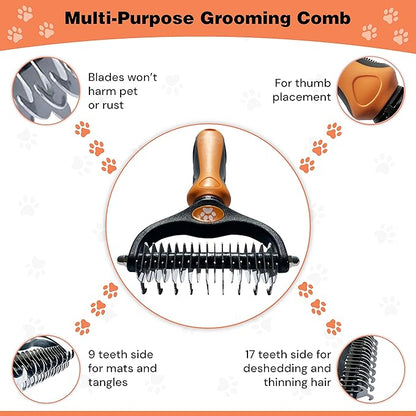 Multi-Purpose Grooming Comb

Blades won't harm pet or rust

For thumb placement

9 teeth side for mats and tangles

17 teeth side for deshedding and thinning hair