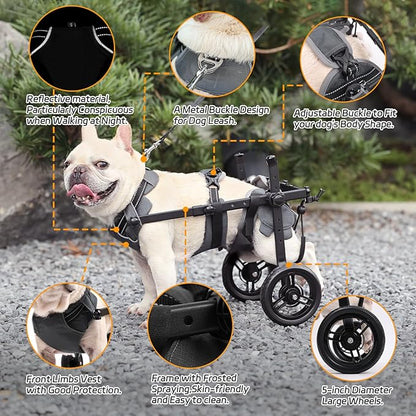 Reflective material, Particularly Conspicuous when Walking at Night.

A Metal Buckle Design for Dog Leash.

Adjustable Buckle to Fit your dog's Body Shape.

Front Limbs Vest with Good Protection.

Frame with Frosted Spraying,Skin-friendly and Easy to clean.

5-Inch Diameter Large Wheels.