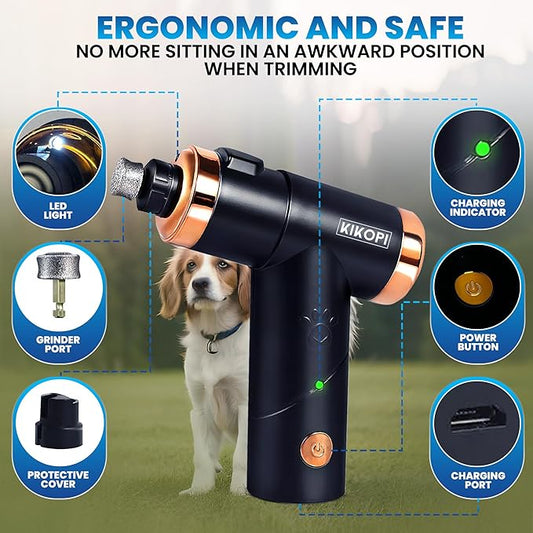 ERGONOMIC AND SAFE
NO MORE SITTING IN AN AWKWARD POSITION WHEN TRIMMING

LED LIGHT

GRINDER PORT

PROTECTIVE COVER

KIKOPI

CHARGING INDICATOR

POWER BUTTON

CHARGING PORT