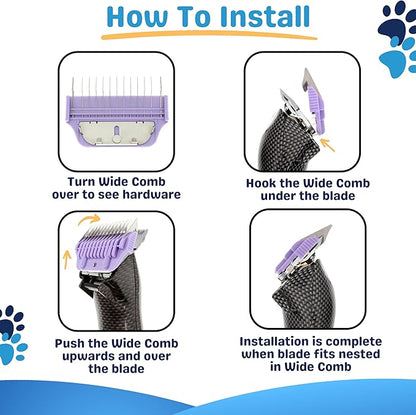 How To Install

Turn Wide Comb over to see hardware

Hook the Wide Comb under the blade

Push the Wide Comb upwards and over the blade

Installation is complete when blade fits nested in Wide Comb