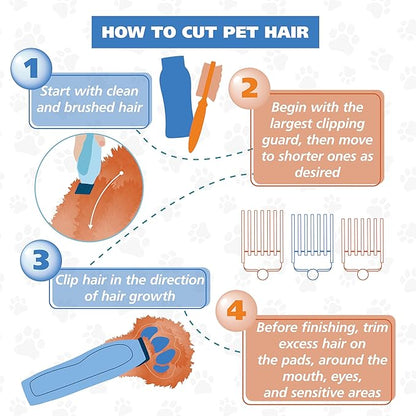 HOW TO CUT PET HAIR

1

Start with clean and brushed hair

2

Begin with the largest clipping guard, then move to shorter ones as desired

3

Clip hair in the direction of hair growth

4

Before finishing, trim excess hair on the pads, around the mouth, eyes, and sensitive areas