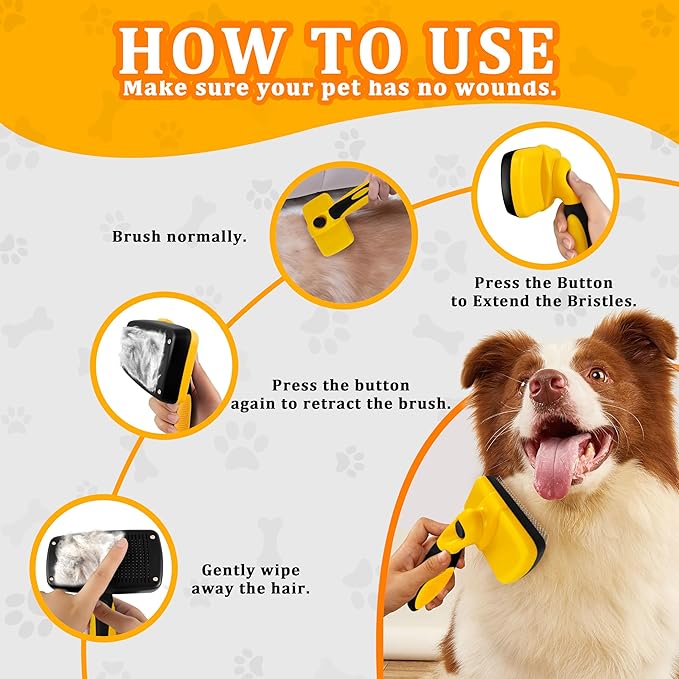 HOW TO USE
Make sure your pet has no wounds.

Brush normally.

Press the Button to Extend the Bristles.

Press the button again to retract the brush.

Gently wipe away the hair.