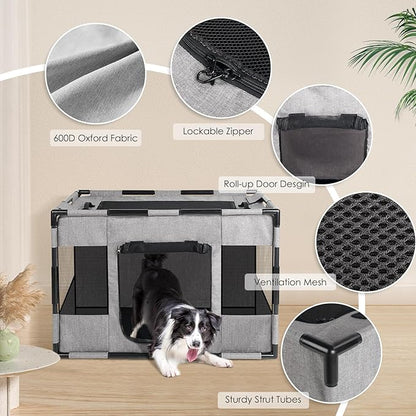 600D Oxford Fabric

Lockable Zipper

Roll-up Door Desgin

Ventilation Mesh

Sturdy Strut Tubes