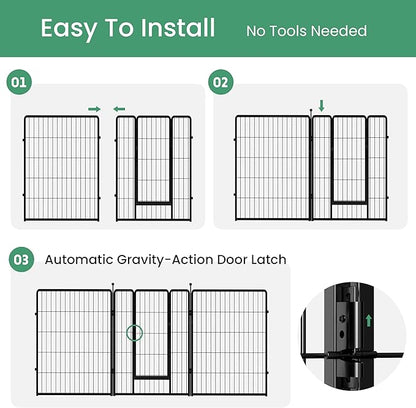 Easy To Install No Tools Needed

01

02

03 Automatic Gravity-Action Door Latch