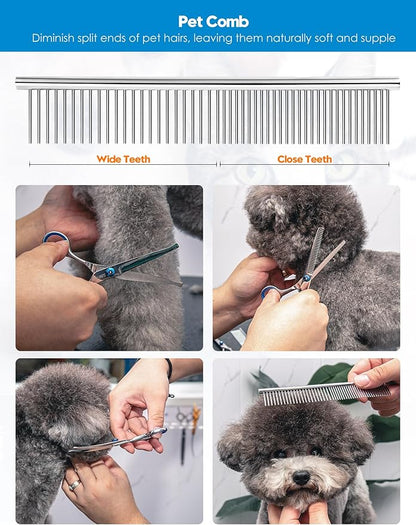 Pet Comb
Diminish split ends of pet hairs, leaving them naturally soft and supple

Wide Teeth
Close Teeth