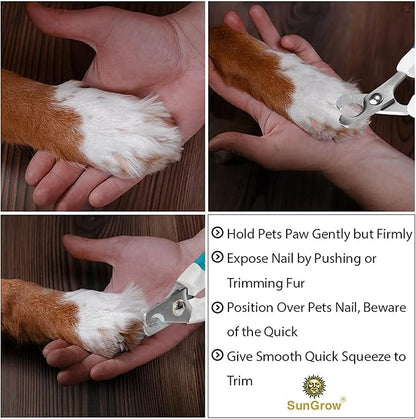 Hold Pets Paw Gently but Firmly

Expose Nail by Pushing or Trimming Fur

Position Over Pets Nail, Beware of the Quick

Give Smooth Quick Squeeze to Trim

SunGrow®