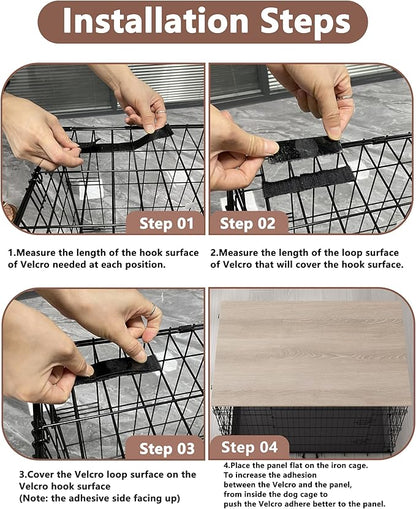 Installation Steps

Step 01

1.Measure the length of the hook surface of Velcro needed at each position.

Step 02

2.Measure the length of the loop surface of Velcro that will cover the hook surface.

Step 03

3.Cover the Velcro loop surface on the Velcro hook surface
(Note: the adhesive side facing up)

Step 04

4.Place the panel flat on the iron cage.
To increase the adhesion
between the Velcro and the panel,
from inside the dog cage to
push the Velcro adhere better to the panel.