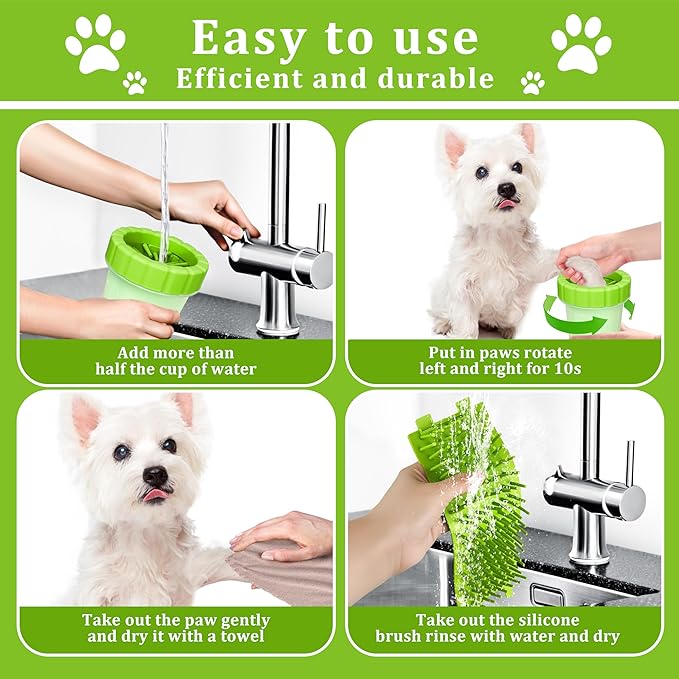 Easy to use
Efficient and durable

Add more than half the cup of water

Put in paws rotate left and right for 10s

Take out the paw gently and dry it with a towel

Take out the silicone brush rinse with water and dry