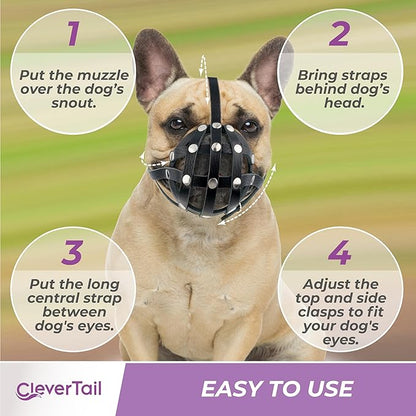 1

Put the muzzle over the dog's snout.

2

Bring straps behind dog's head.

3

Put the long central strap between dog's eyes.

4

Adjust the top and side clasps to fit your dog's eyes.

CleverTail

EASY TO USE