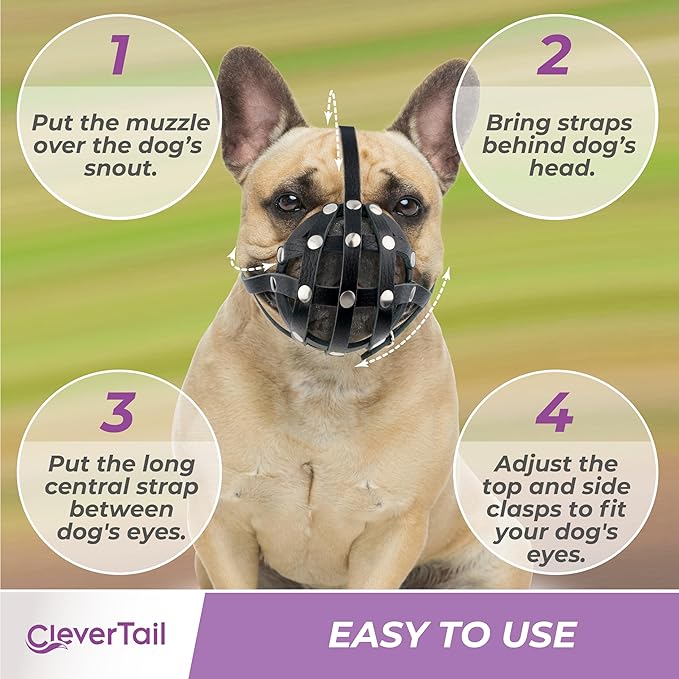 1

Put the muzzle over the dog's snout.

2

Bring straps behind dog's head.

3

Put the long central strap between dog's eyes.

4

Adjust the top and side clasps to fit your dog's eyes.

CleverTail

EASY TO USE