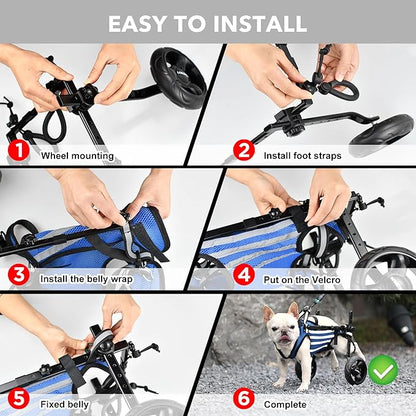 EASY TO INSTALL

1 Wheel mounting

2 Install foot straps

3 Install the belly wrap

4 Put on the Velcro

5 Fixed belly

6 Complete