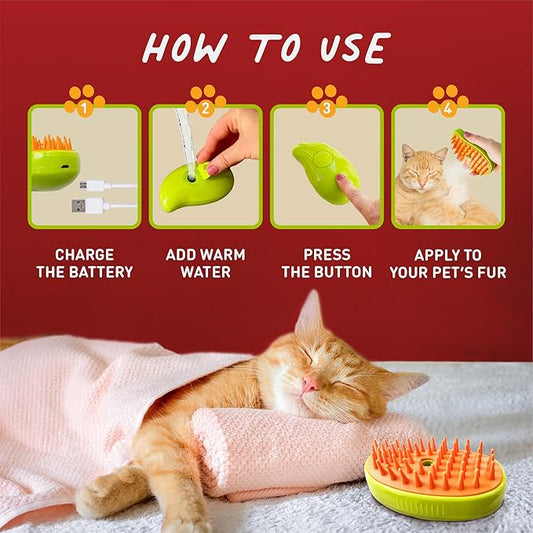 HOW TO USE

1

CHARGE THE BATTERY

2

ADD WARM WATER

3

PRESS THE BUTTON

4

APPLY TO YOUR PET'S FUR