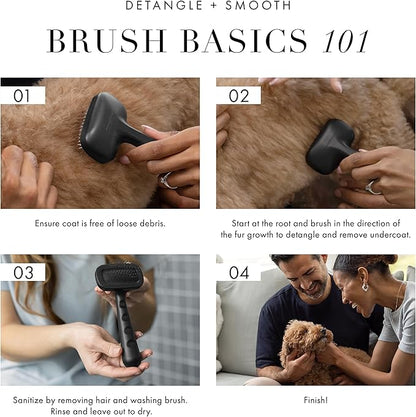 DETANGLE + SMOOTH

BRUSH BASICS 101

01

Ensure coat is free of loose debris.

02

Start at the root and brush in the direction of the fur growth to detangle and remove undercoat.

03

Sanitize by removing hair and washing brush. Rinse and leave out to dry.

04

Finish!