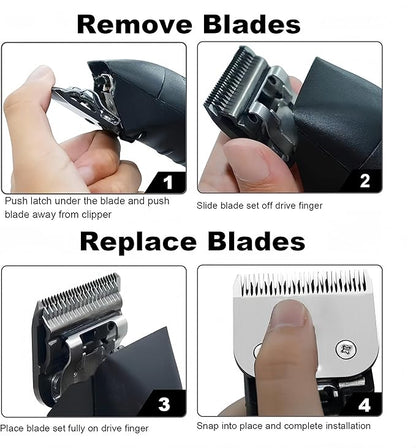 Remove Blades

1

Push latch under the blade and push blade away from clipper

2

Slide blade set off drive finger

Replace Blades

3

Place blade set fully on drive finger

4

Snap into place and complete installation